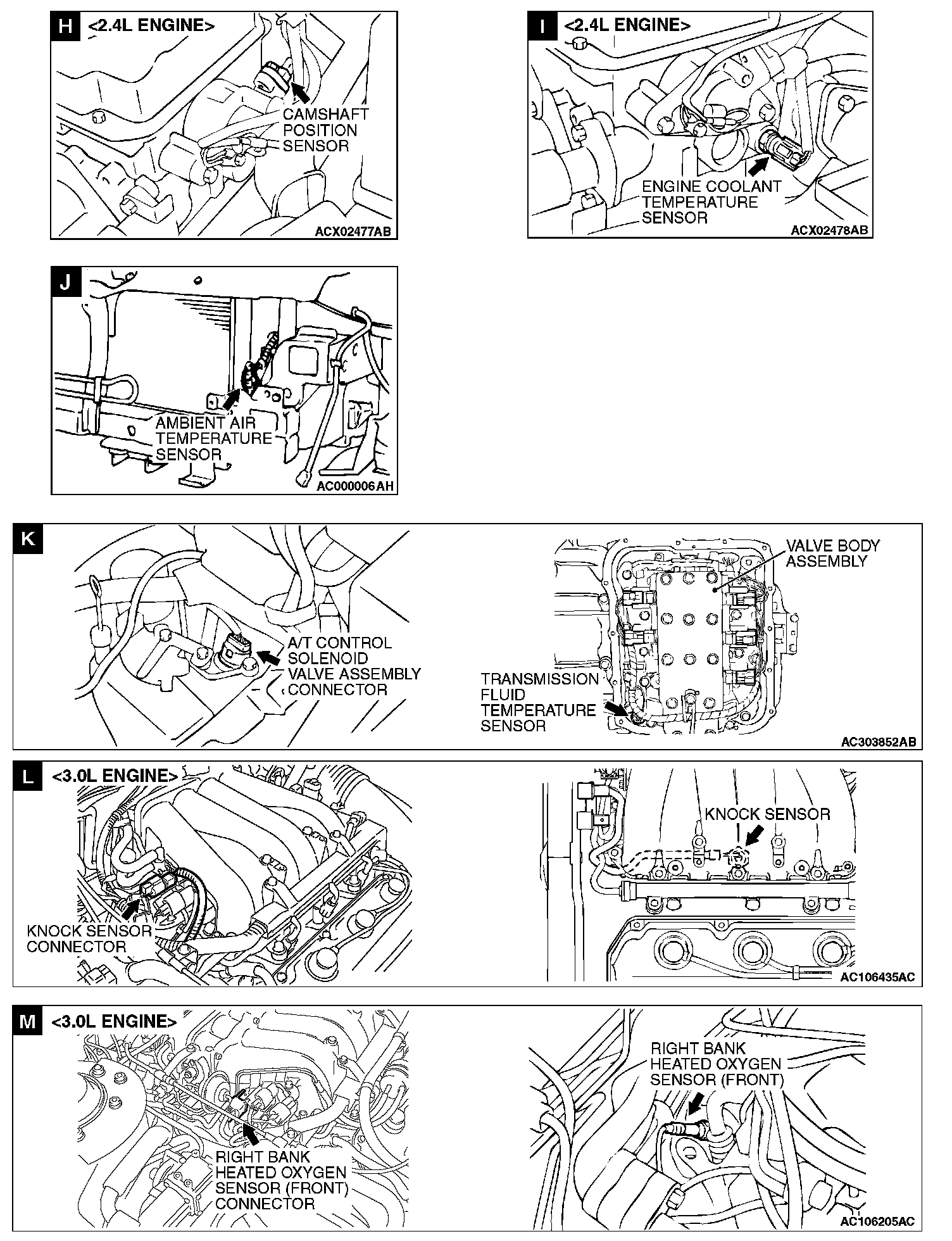 H <2.4L ENGINE>

CAMSHAFT POSITION SENSOR

ACX02477AB

I <2.4L ENGINE>

ENGINE COOLANT TEMPERATURE SENSOR

ACX02478AB

J

AMBIENT AIR TEMPERATURE SENSOR

AC000006AH

K

A/T CONTROL SOLENOID VALVE ASSEMBLY CONNECTOR

VALVE BODY ASSEMBLY

TRANSMISSION FLUID TEMPERATURE SENSOR

AC303852AB

L <3.0L ENGINE>

KNOCK SENSOR CONNECTOR

KNOCK SENSOR

AC106435AC

M <3.0L ENGINE>

RIGHT BANK HEATED OXYGEN SENSOR (FRONT) CONNECTOR

RIGHT BANK HEATED OXYGEN SENSOR (FRONT)

AC106205AC