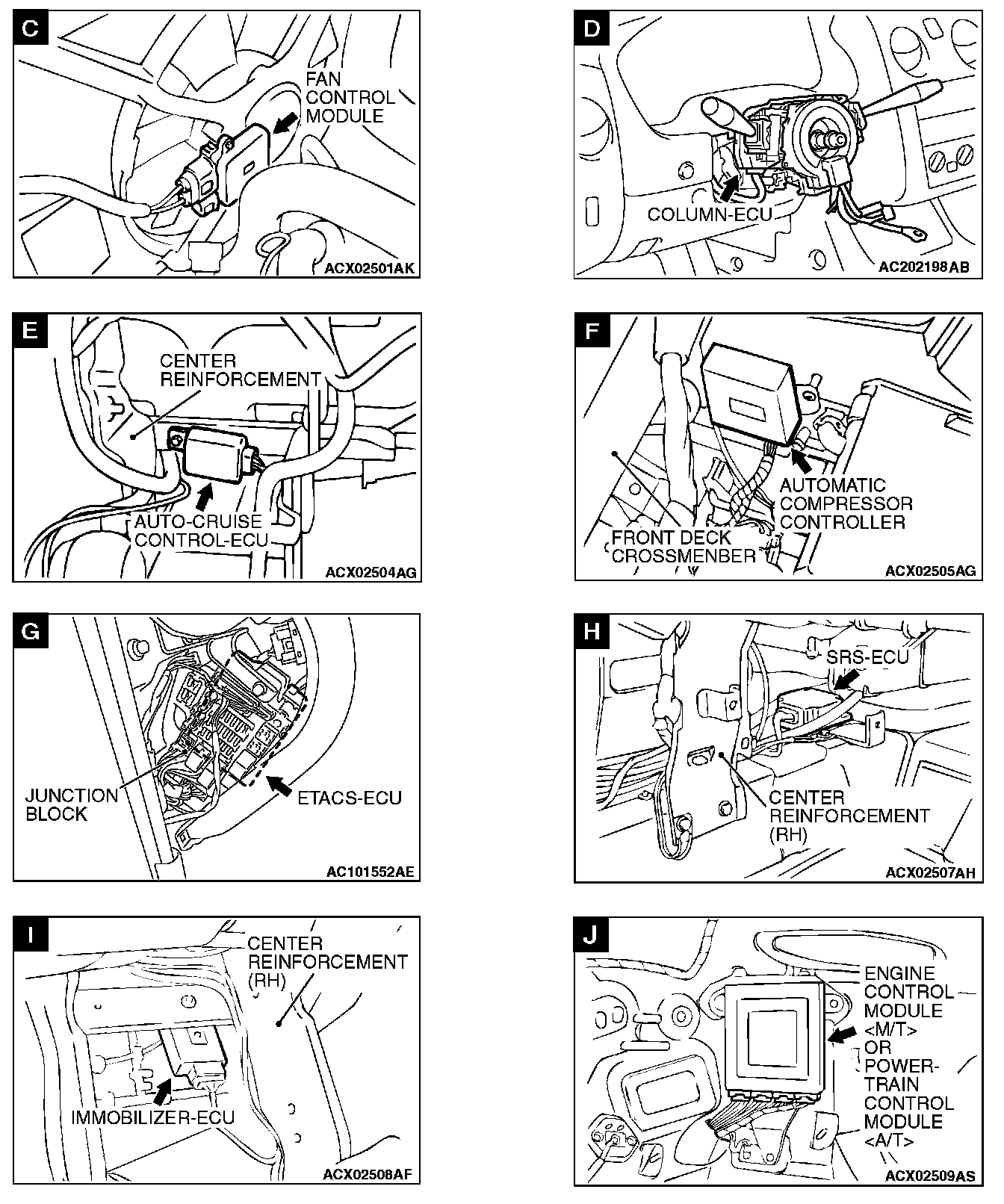 C
FAN CONTROL MODULE
ACX02501AK

D
COLUMN-ECU
AC202198AB

E
CENTER REINFORCEMENT
AUTO-CRUISE CONTROL-ECU
ACX02504AG

F
AUTOMATIC COMPRESSOR CONTROLLER
FRONT DECK CROSSMENBER
ACX02505AG

G
JUNCTION BLOCK
ETACS-ECU
AC101552AE

H
SRS-ECU
CENTER REINFORCEMENT (RH)
ACX02507AH

I
CENTER REINFORCEMENT (RH)
IMMOBILIZER-ECU
ACX02508AF

J
ENGINE CONTROL MODULE <M/T> OR POWER-TRAIN CONTROL MODULE <A/T>
ACX02509AS