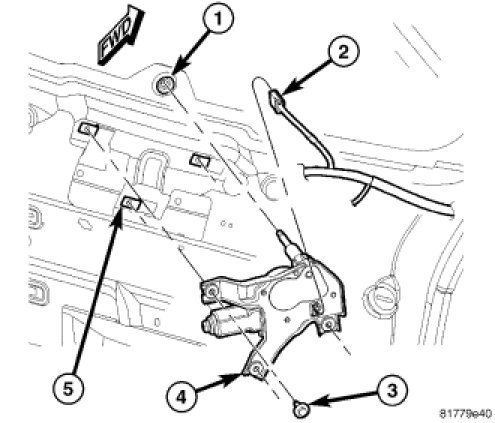 FWD

1

2

5

4

3

81779e40