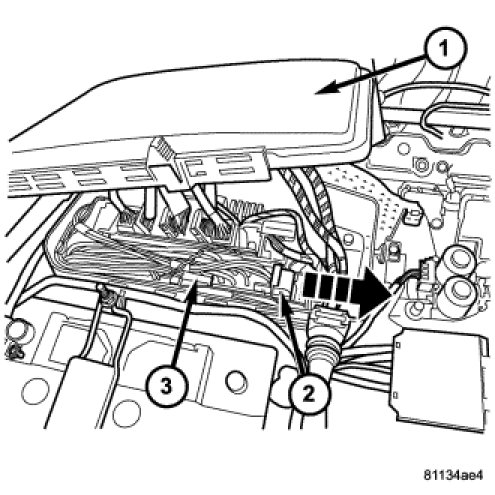 1
3
2
81134ae4