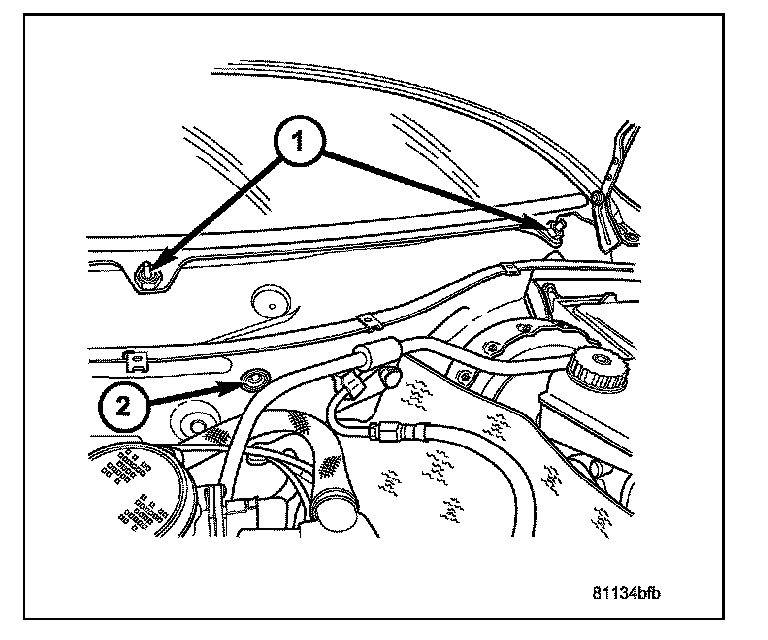 1

2

81134bfb