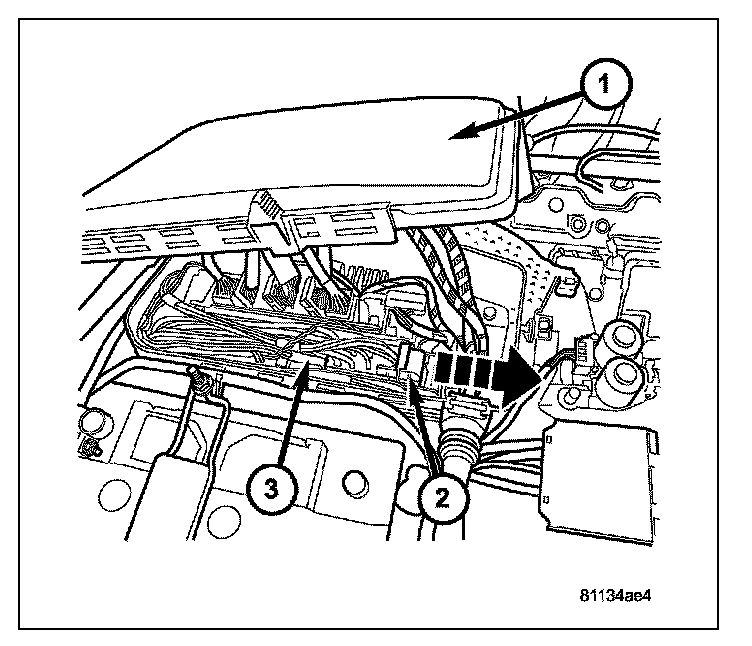 1

3

2

81134ae4