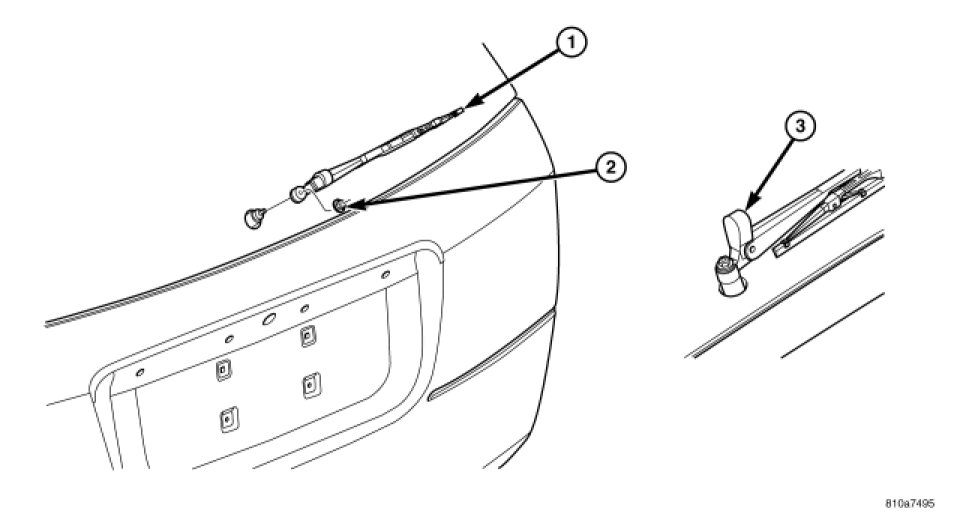 1
2
3
810a7495