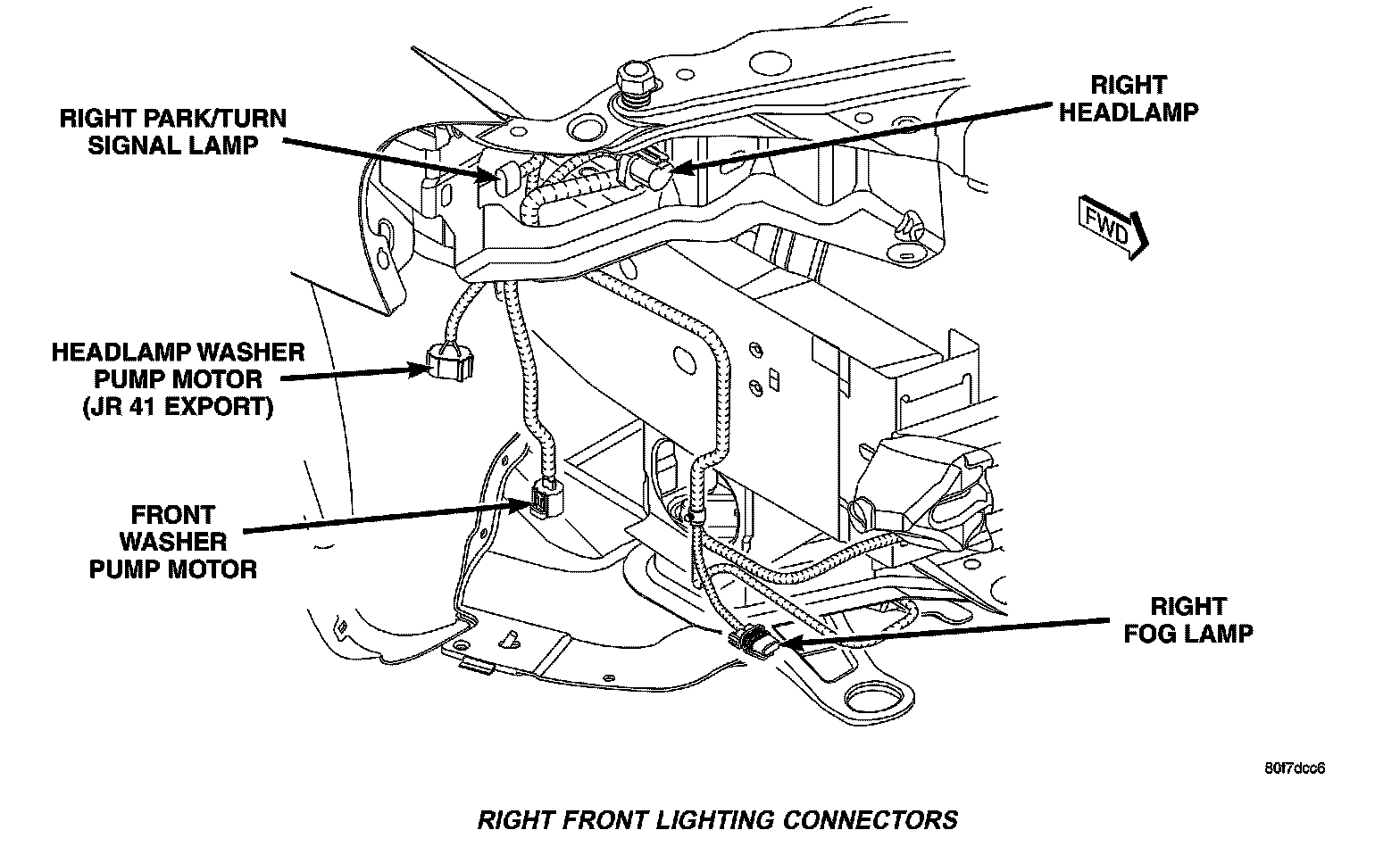 RIGHT PARK/TURN SIGNAL LAMP

RIGHT HEADLAMP

FWD

HEADLAMP WASHER PUMP MOTOR (JR 41 EXPORT)

FRONT WASHER PUMP MOTOR

RIGHT FOG LAMP

80f7dcc6

RIGHT FRONT LIGHTING CONNECTORS