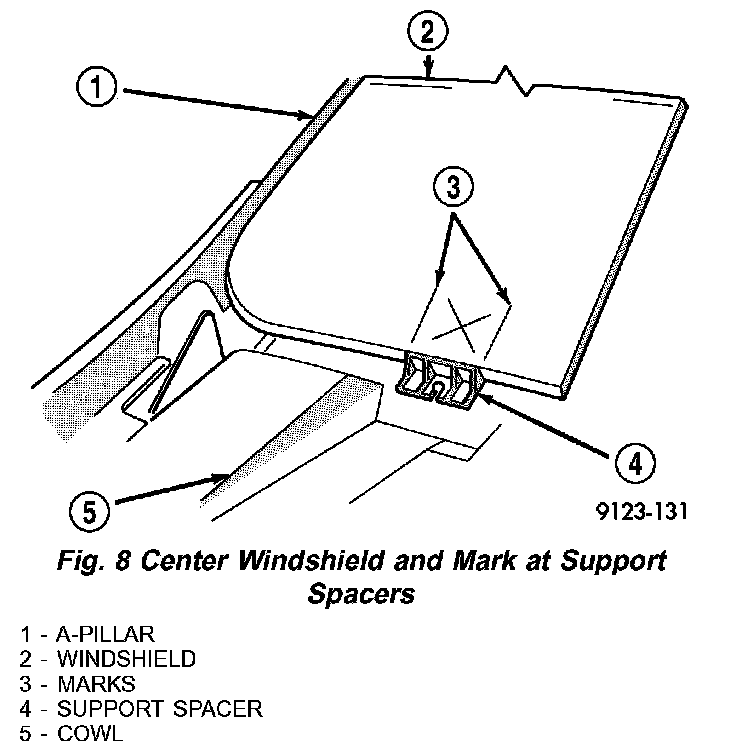 2

1

3

4

5

9123-131

Fig. 8 Center Windshield and Mark at Support Spacers

1 - A-PILLAR
2 - WINDSHIELD
3 - MARKS
4 - SUPPORT SPACER
5 - COWL