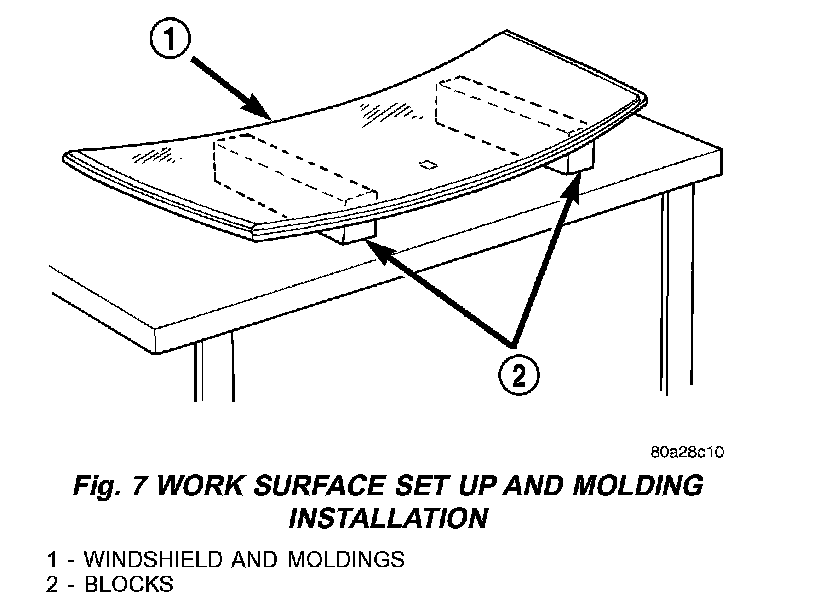 1

2

80a28c10

Fig. 7 WORK SURFACE SET UP AND MOLDING INSTALLATION

1 - WINDSHIELD AND MOLDINGS
2 - BLOCKS