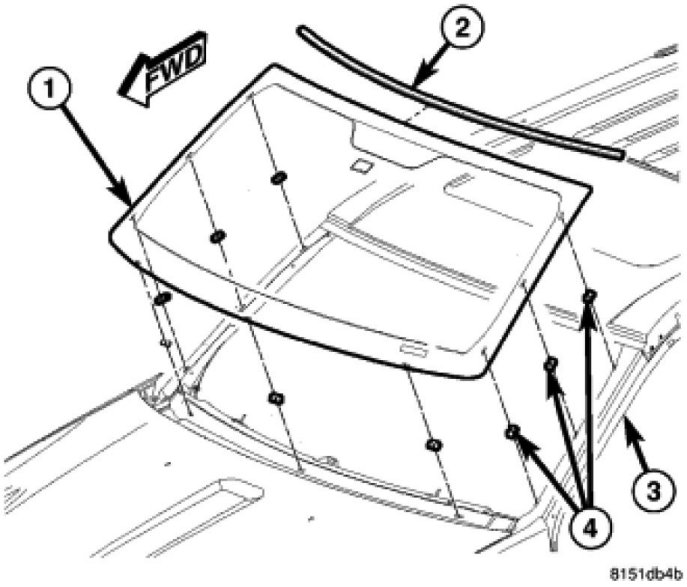 FWD

1

2

3

4

8151db4b