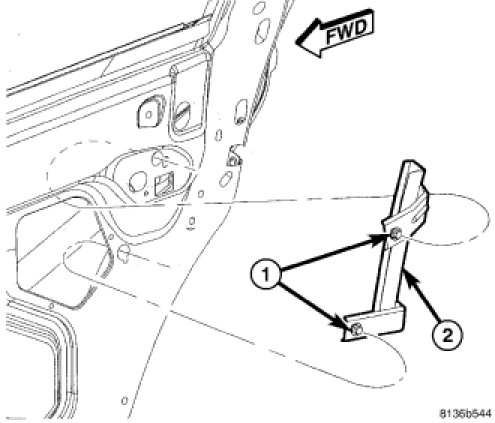 FWD

1

2

8136b544