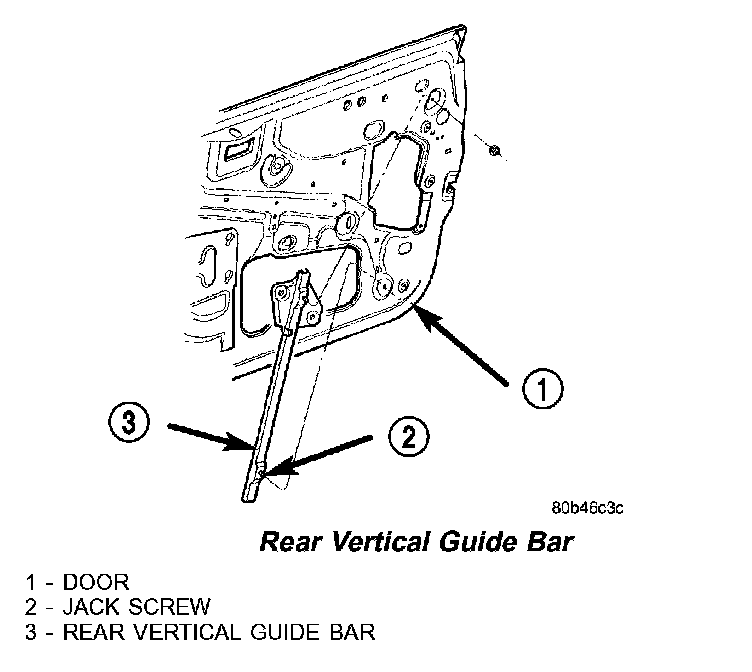 1

3

2

80b46c3c

Rear Vertical Guide Bar

1 - DOOR
2 - JACK SCREW
3 - REAR VERTICAL GUIDE BAR