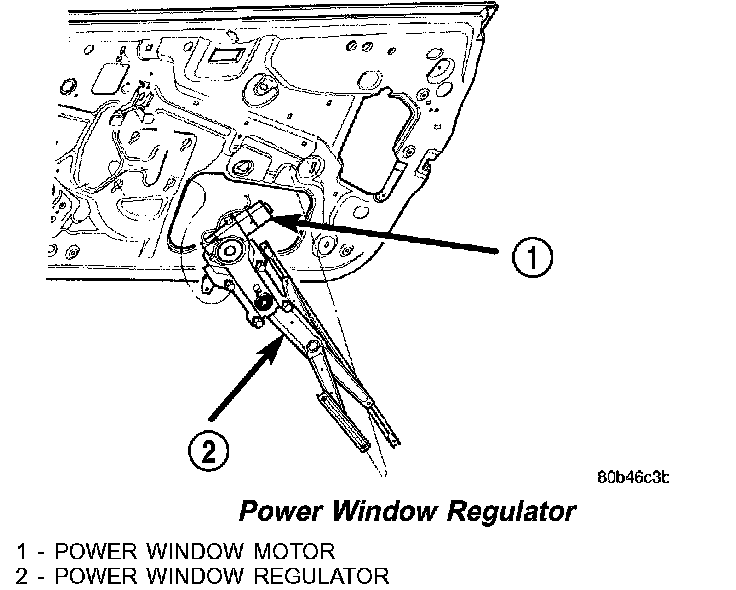 1

2

80b46c3b

Power Window Regulator

1 - POWER WINDOW MOTOR
2 - POWER WINDOW REGULATOR