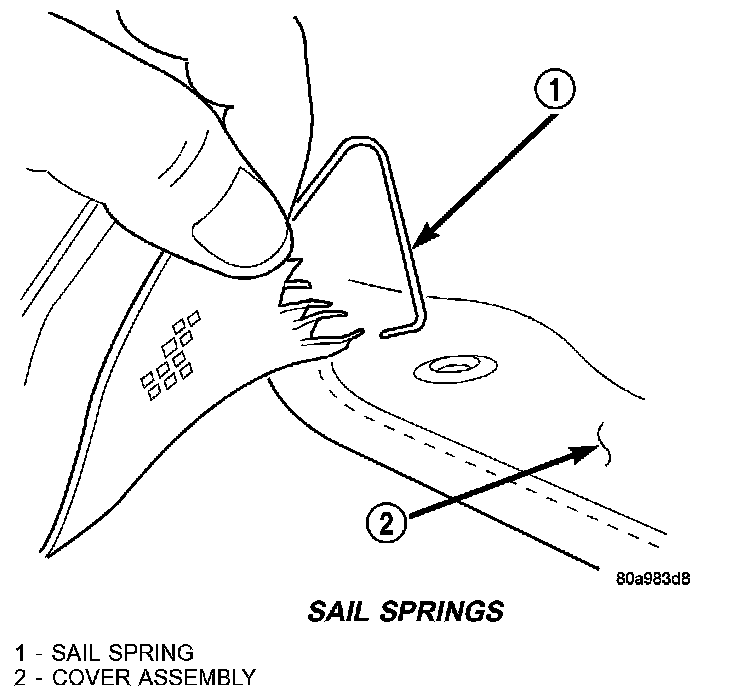 1

2

80a983d8

SAIL SPRINGS

1 - SAIL SPRING
2 - COVER ASSEMBLY