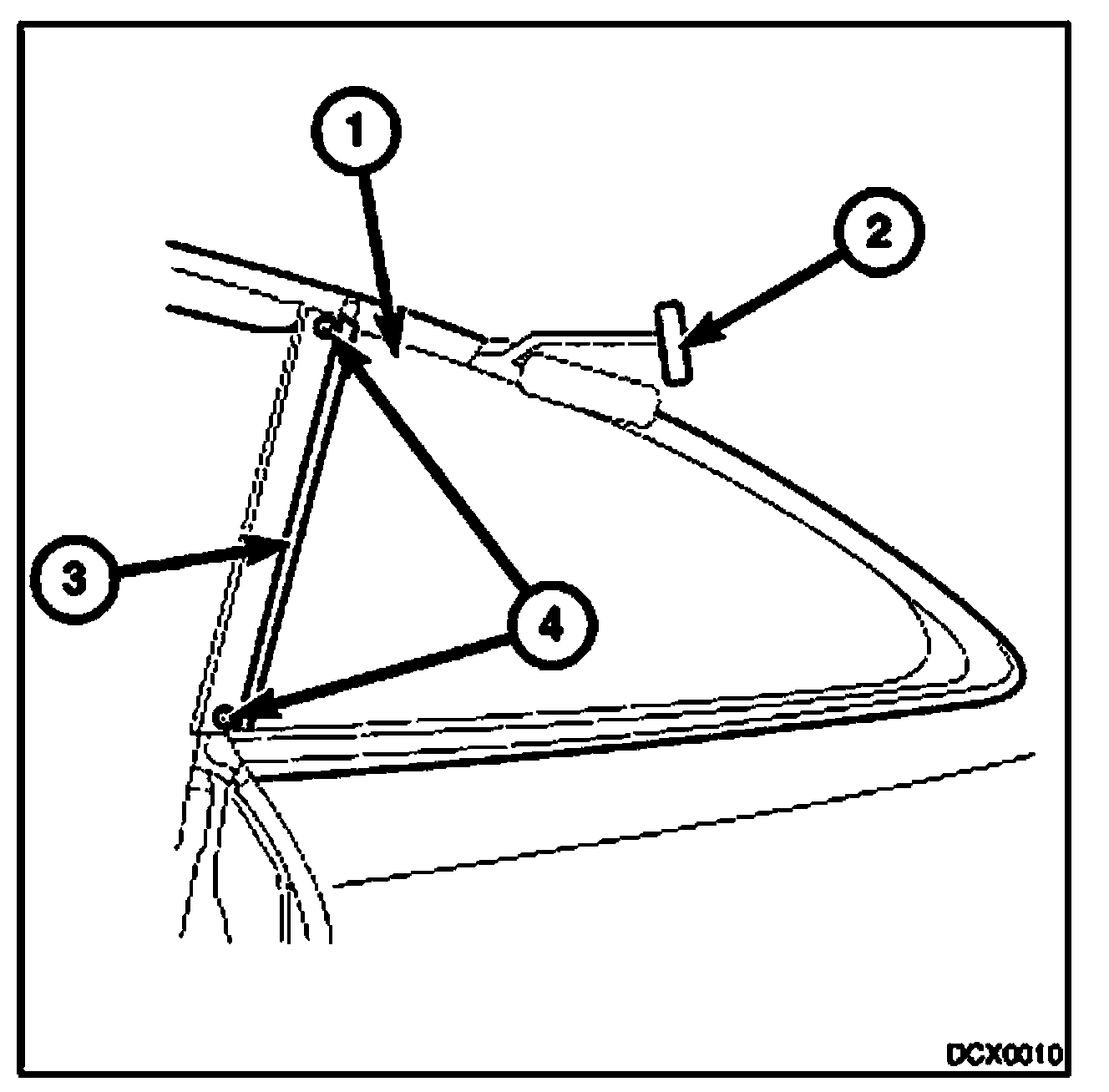 1
2
3
4
DCX0010