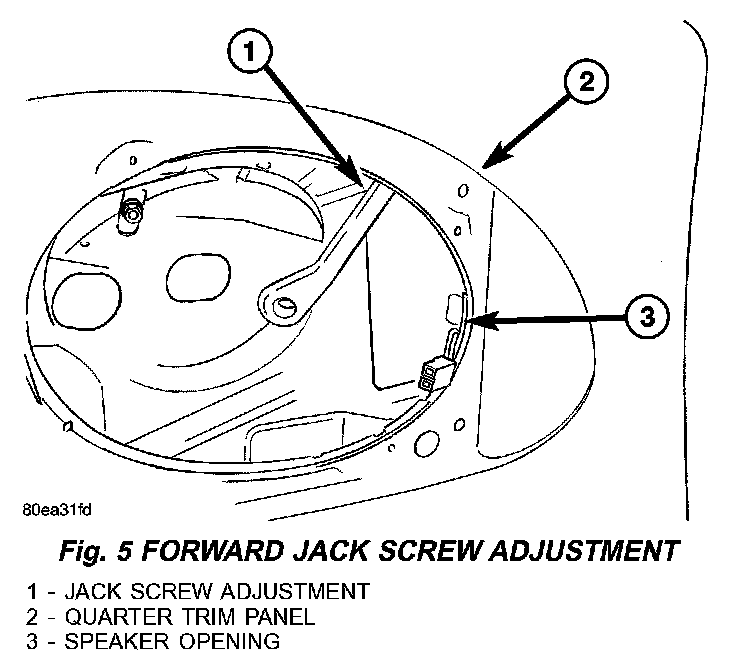 1
2
3
80ea31fd

Fig. 5 FORWARD JACK SCREW ADJUSTMENT

1 - JACK SCREW ADJUSTMENT
2 - QUARTER TRIM PANEL
3 - SPEAKER OPENING