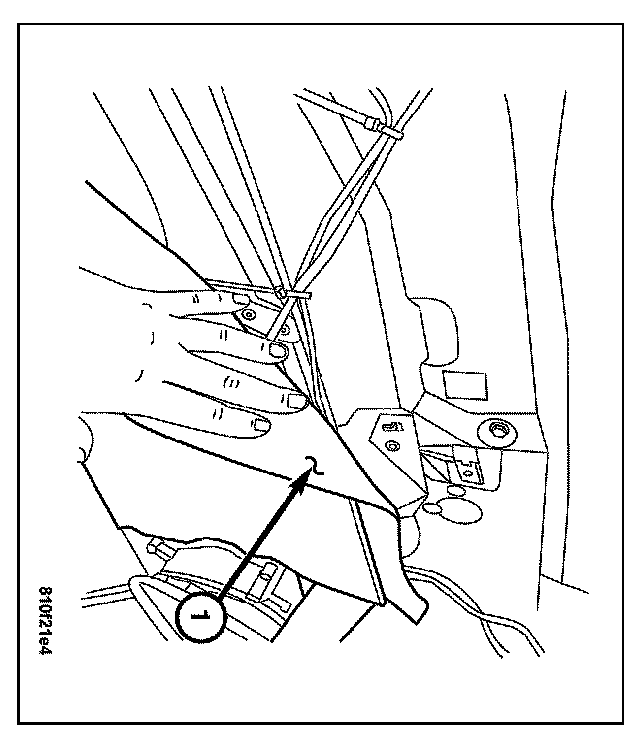 1

810f21e4