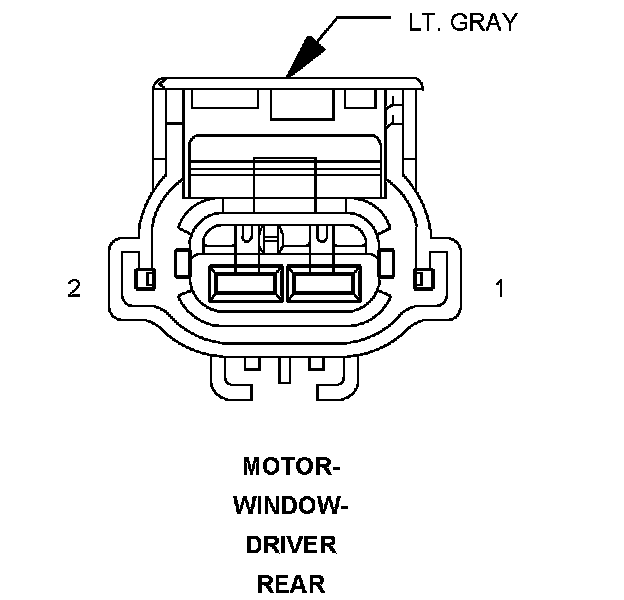 LT. GRAY

2

1

MOTOR-
WINDOW-
DRIVER
REAR