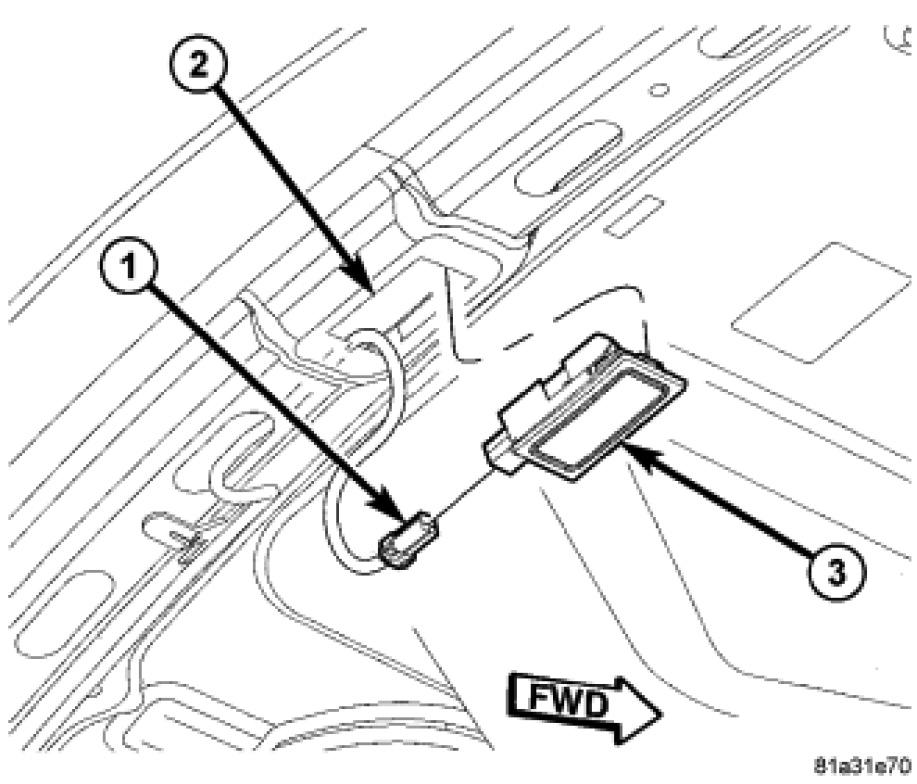 2
1
3
FWD
81a31e70