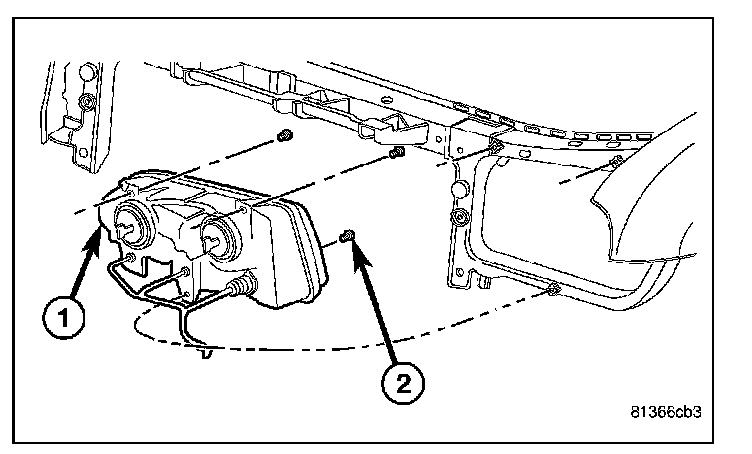 1
2
81366cb3