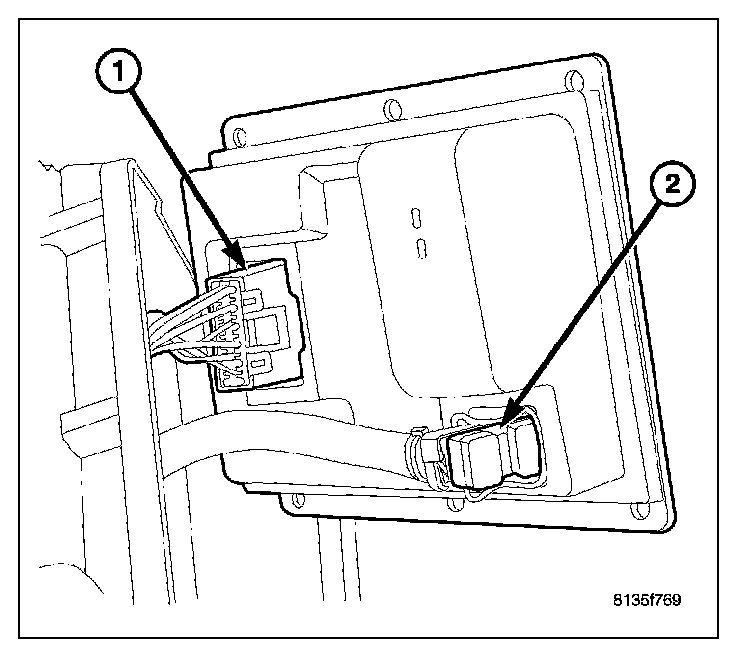 1
2
8135f769