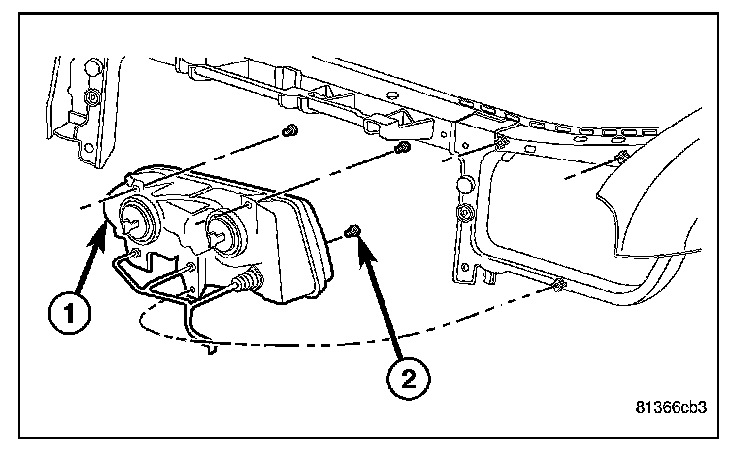 1
2
81366cb3