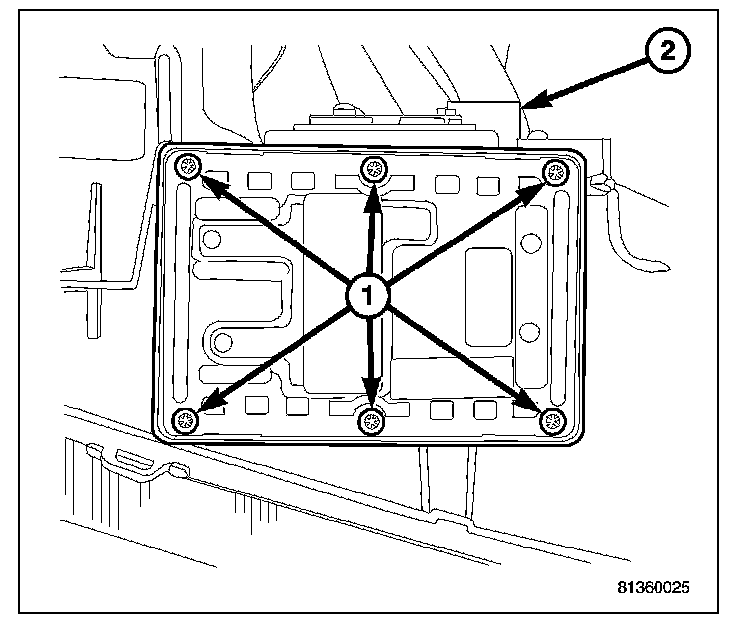 2

1

81360025