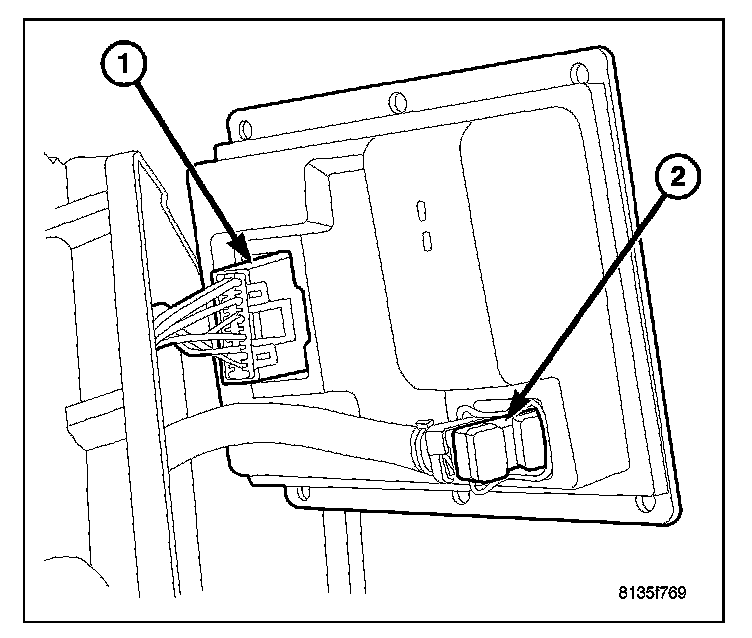 1
2
8135f769