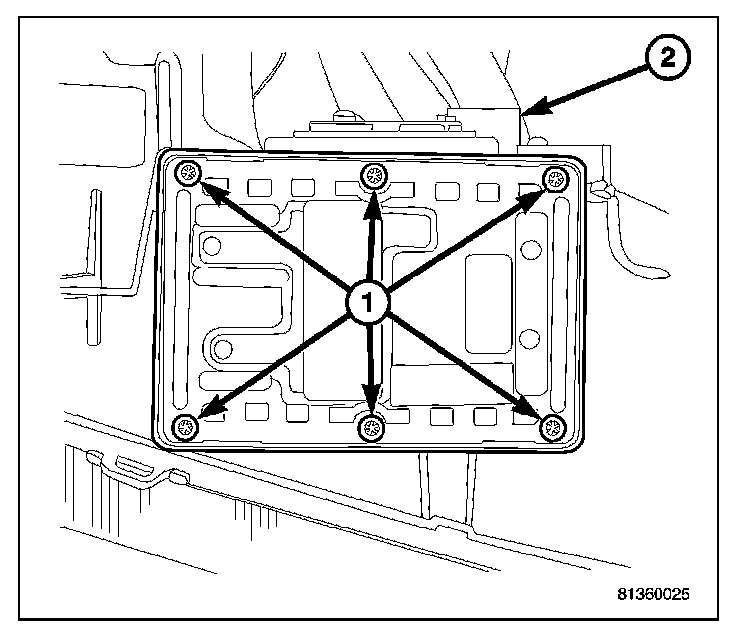 2

1

81360025