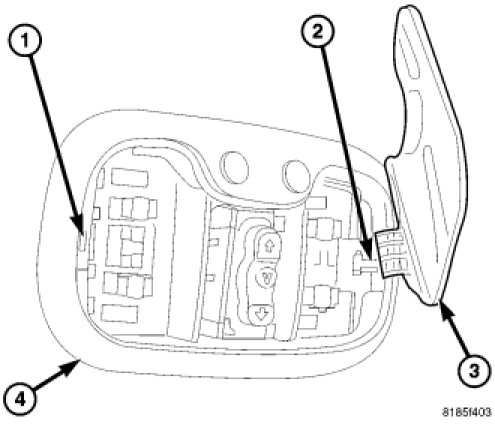 1
2
3
4
8185f403