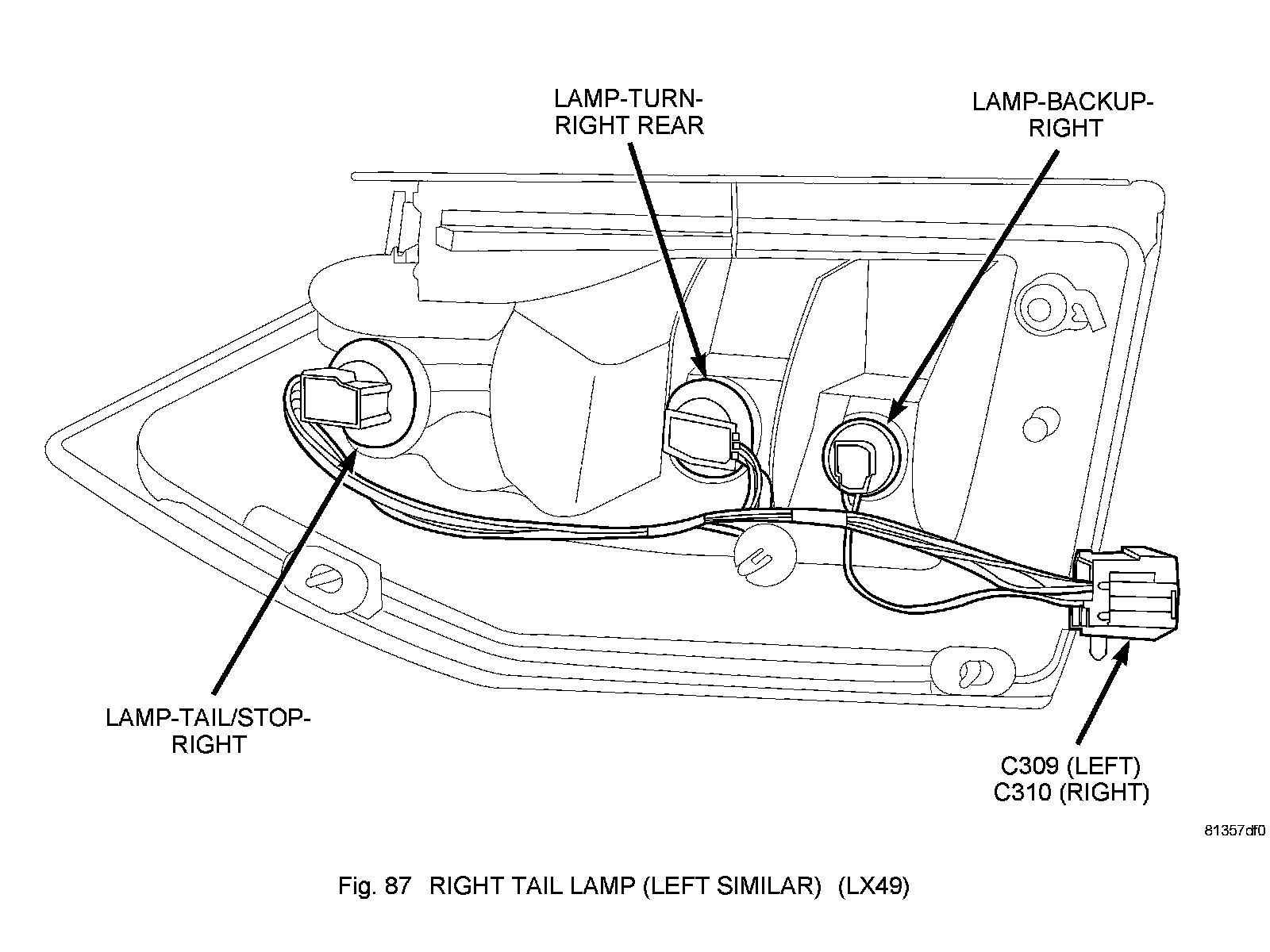 LAMP-TURN-RIGHT REAR

LAMP-BACKUP-RIGHT

LAMP-TAIL/STOP-RIGHT

C309 (LEFT)
C310 (RIGHT)

81357df0

Fig. 87 RIGHT TAIL LAMP (LEFT SIMILAR) (LX49)