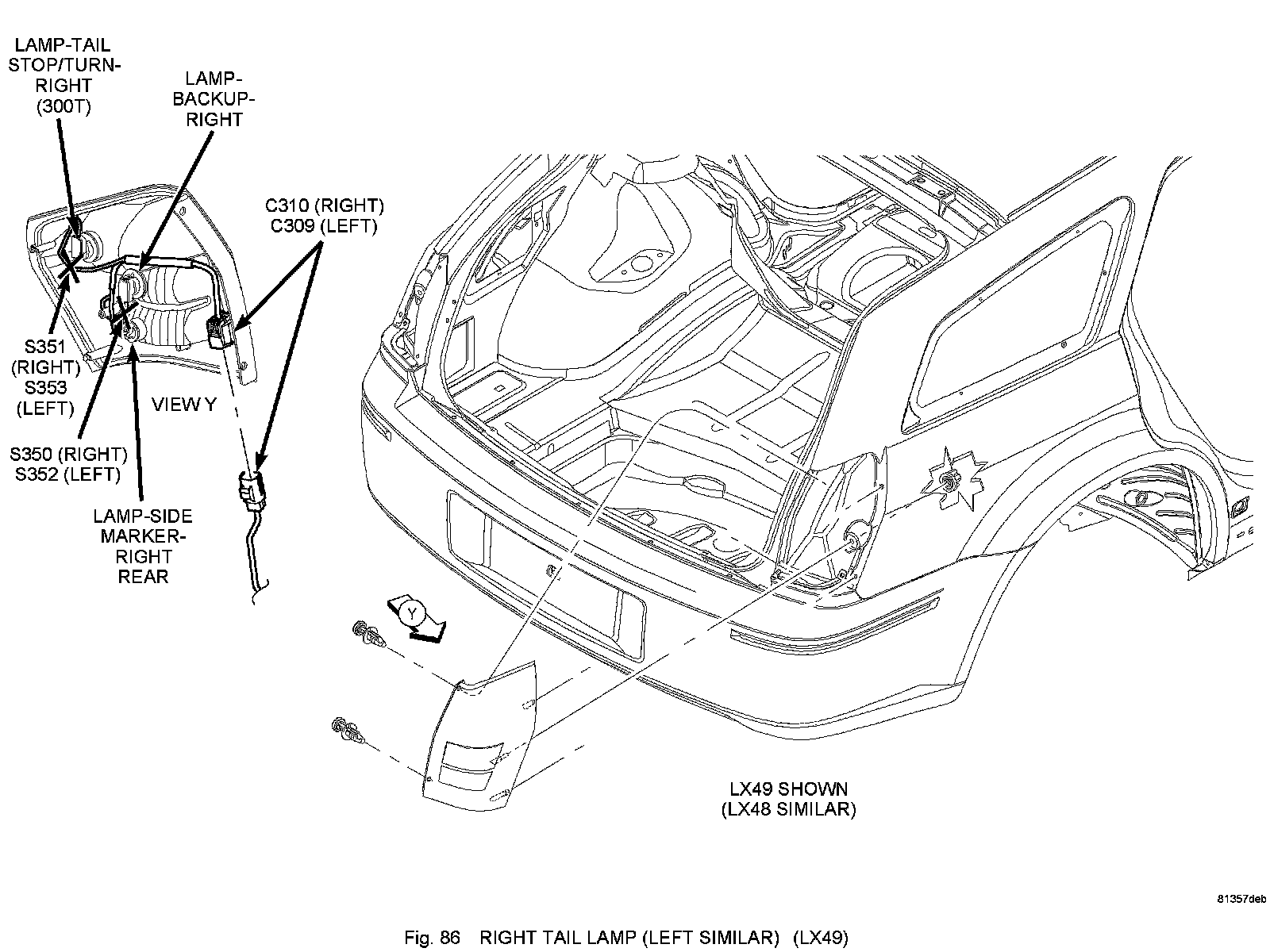 LAMP-TAIL STOP/TURN-RIGHT (300T)

LAMP-BACKUP-RIGHT

C310 (RIGHT)
C309 (LEFT)

S351 (RIGHT)
S353 (LEFT)

VIEW Y

S350 (RIGHT)
S352 (LEFT)

LAMP-SIDE MARKER-RIGHT REAR

Y

LX49 SHOWN
(LX48 SIMILAR)

81357deb

Fig. 86 RIGHT TAIL LAMP (LEFT SIMILAR) (LX49)