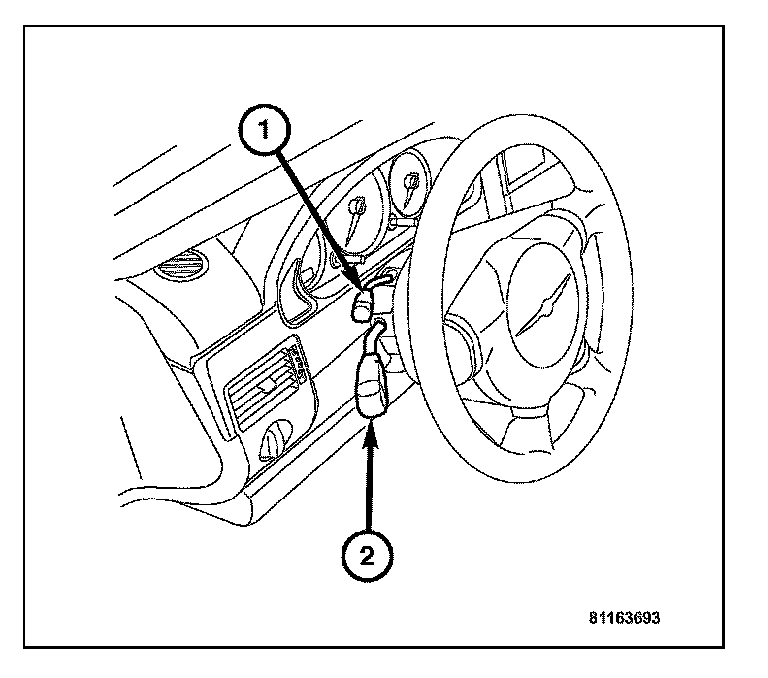 1
2
81163693