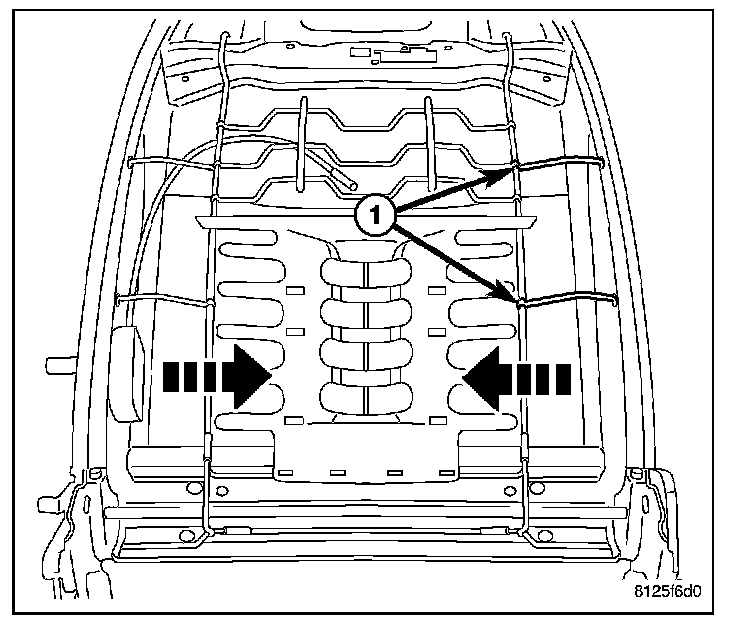 1

8125f6d0