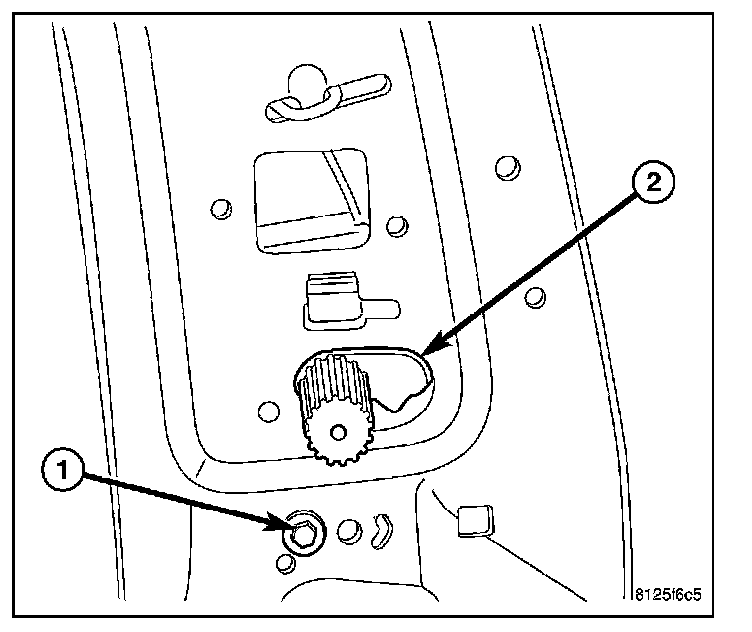 2

1

8125f6c5