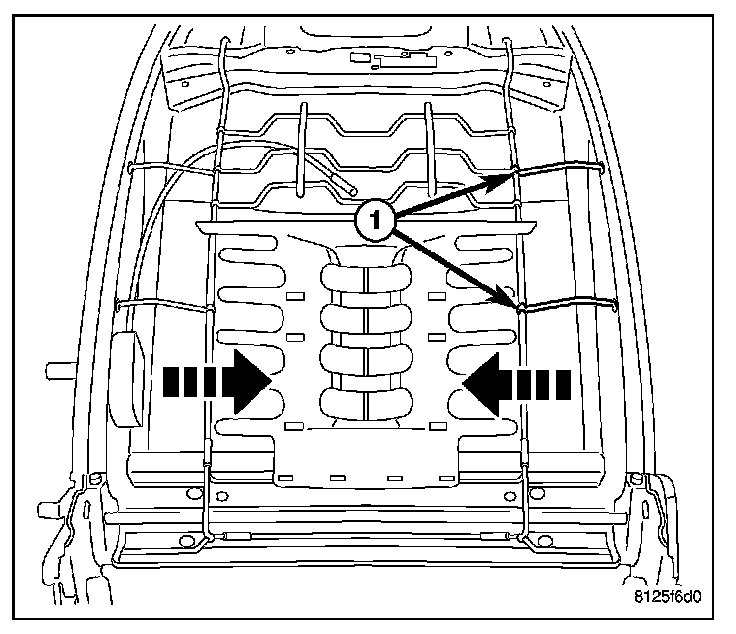 1

8125f6d0