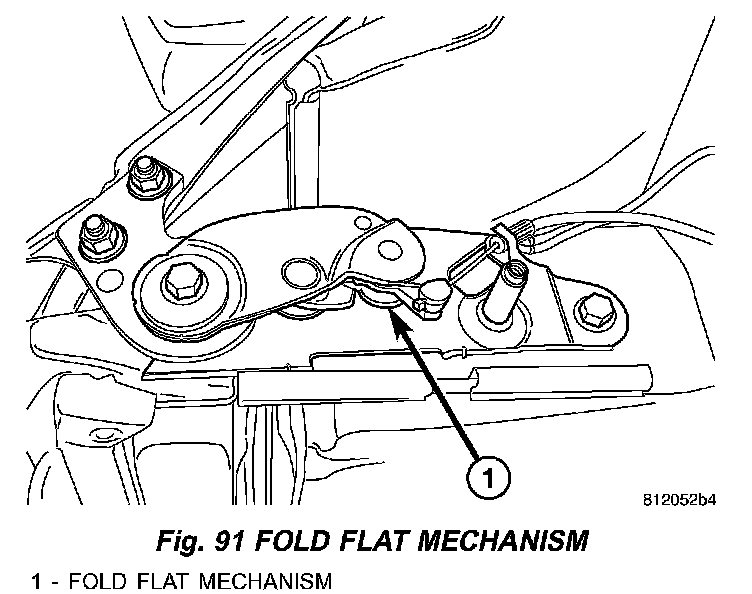 1

812052b4

Fig. 91 FOLD FLAT MECHANISM

1 - FOLD FLAT MECHANISM