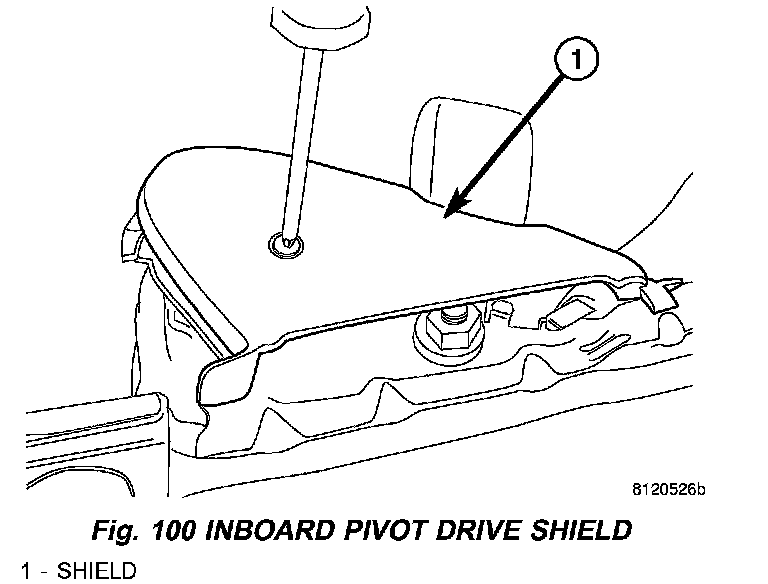 1

8120526b

Fig. 100 INBOARD PIVOT DRIVE SHIELD

1 - SHIELD