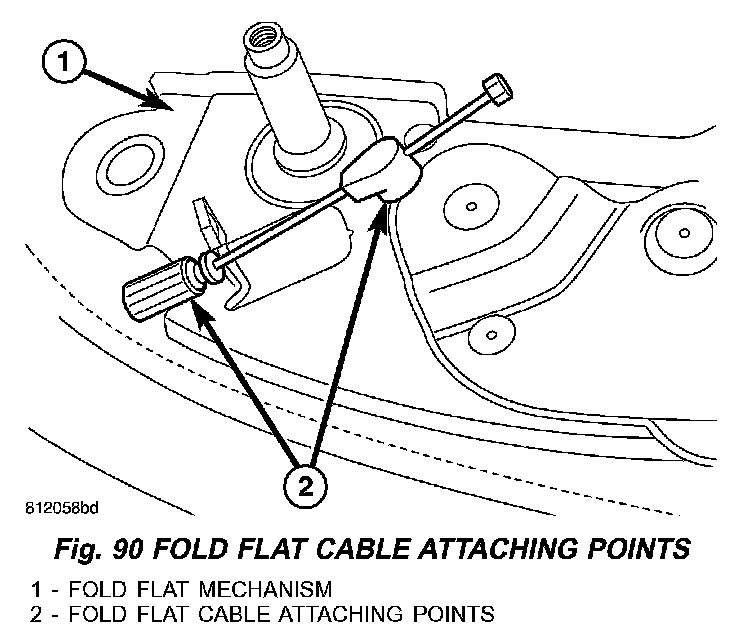 1

2

812058bd

Fig. 90 FOLD FLAT CABLE ATTACHING POINTS

1 - FOLD FLAT MECHANISM
2 - FOLD FLAT CABLE ATTACHING POINTS