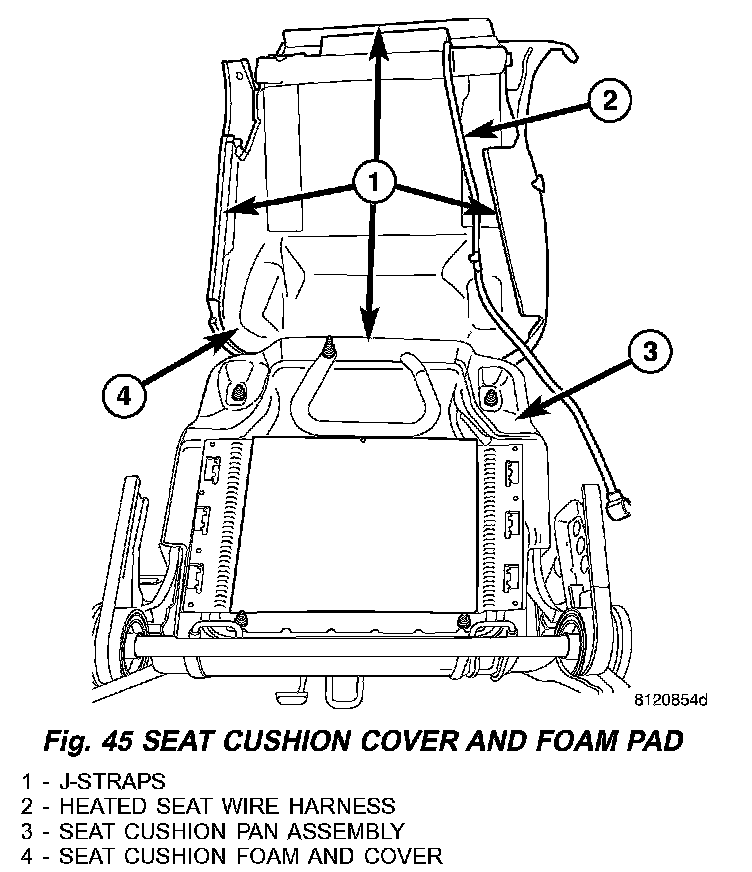 2

1

3

4

8120854d

Fig. 45 SEAT CUSHION COVER AND FOAM PAD

1 - J-STRAPS
2 - HEATED SEAT WIRE HARNESS
3 - SEAT CUSHION PAN ASSEMBLY
4 - SEAT CUSHION FOAM AND COVER