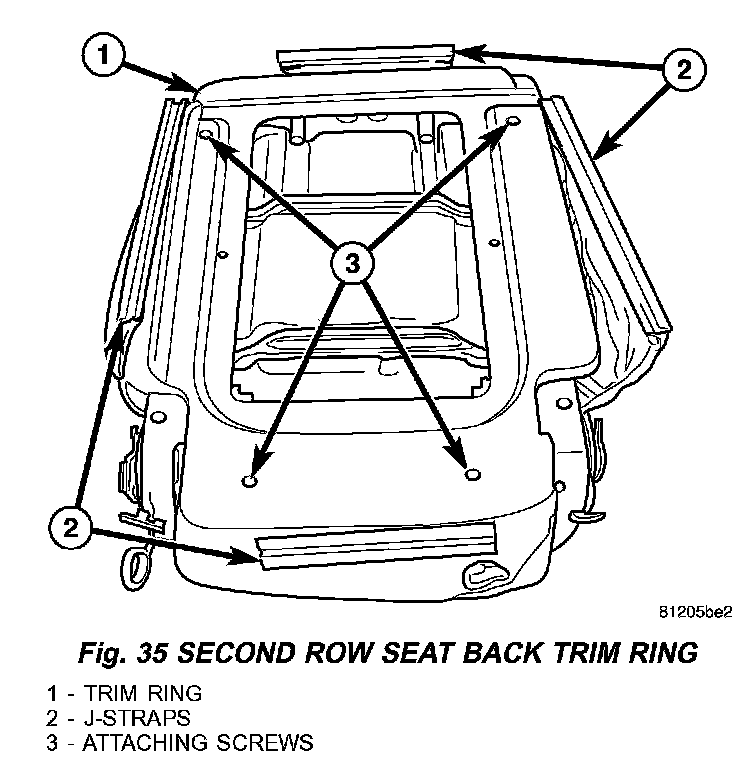 1

2

3

2

81205be2

Fig. 35 SECOND ROW SEAT BACK TRIM RING

1 - TRIM RING
2 - J-STRAPS
3 - ATTACHING SCREWS