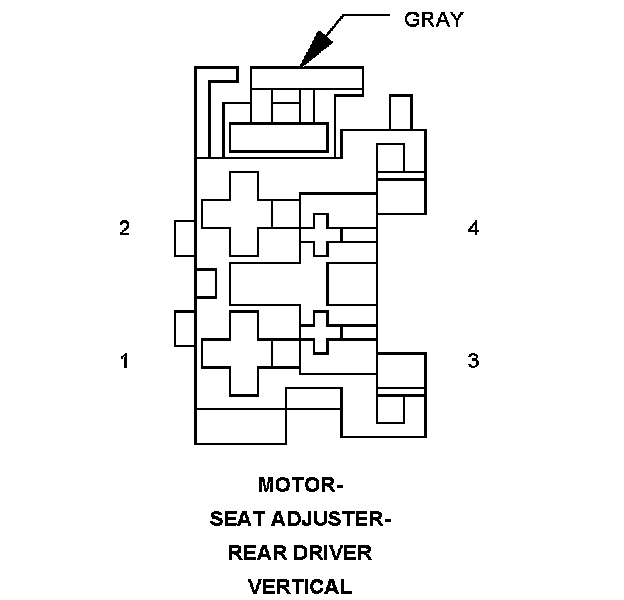 GRAY

2

4

1

3

MOTOR-
SEAT ADJUSTER-
REAR DRIVER
VERTICAL