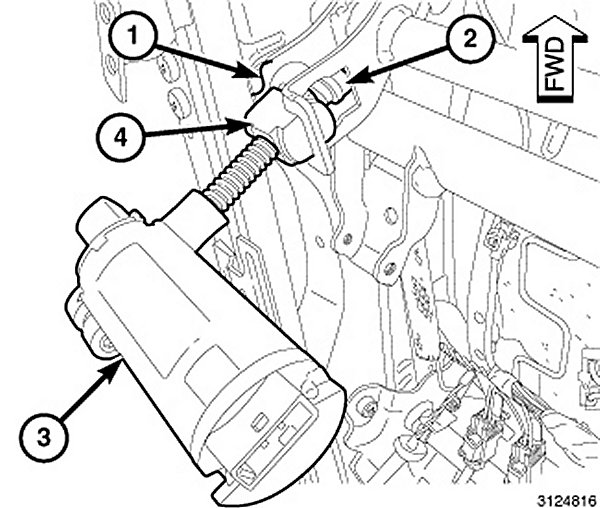 1
2
FWD
4
3
3124816