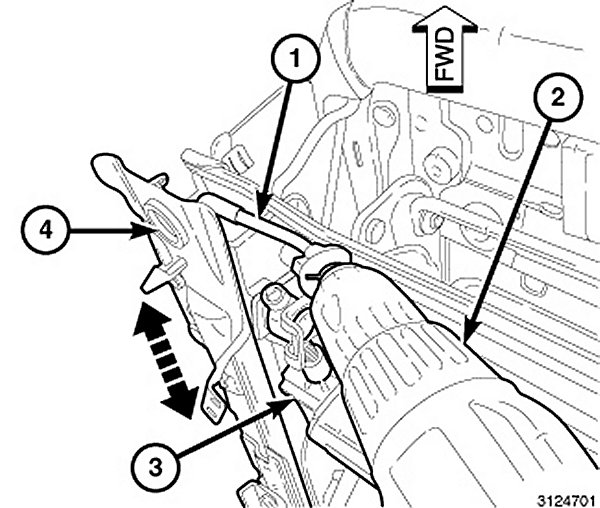 FWD
1
2
4
3
3124701