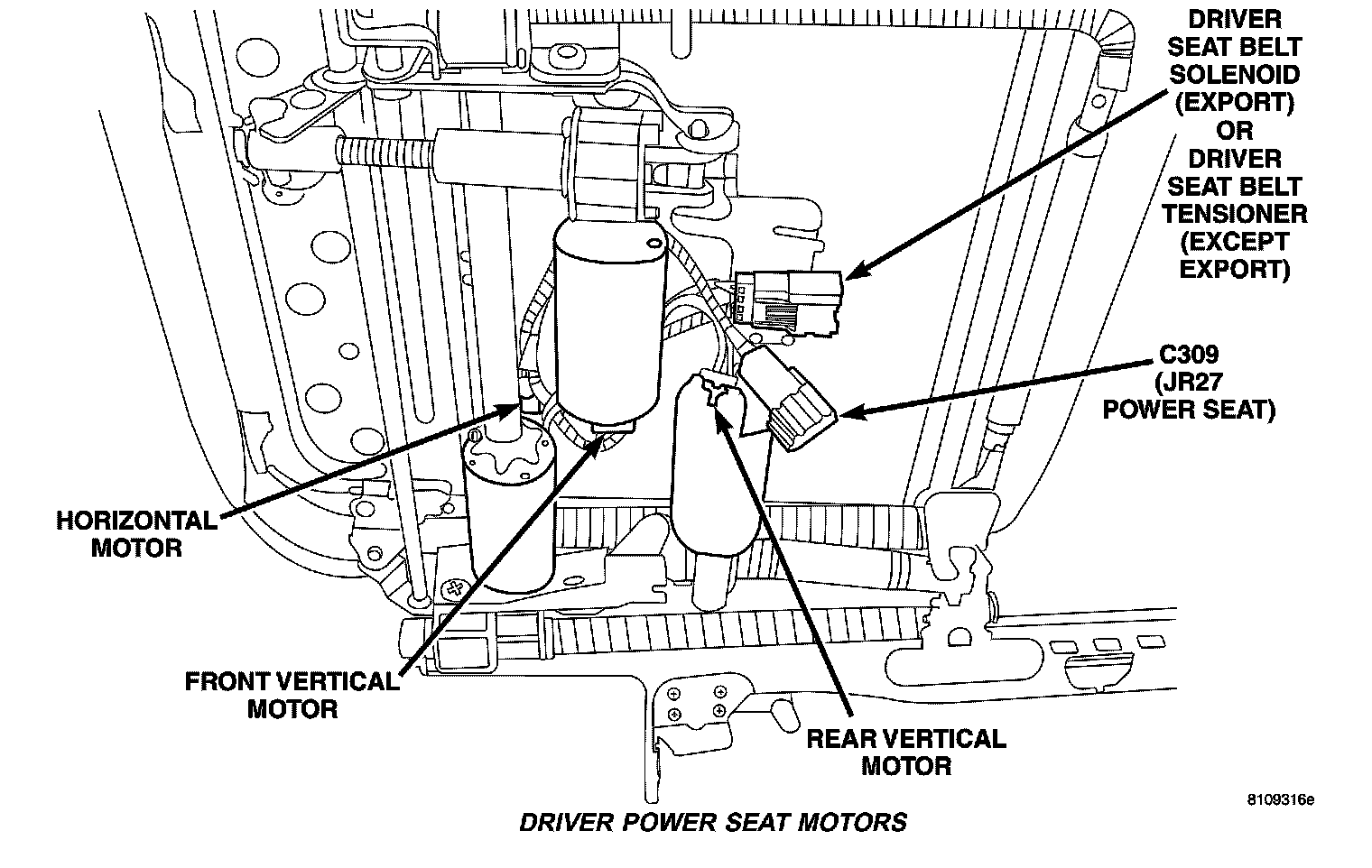 DRIVER SEAT BELT SOLENOID (EXPORT) OR DRIVER SEAT BELT TENSIONER (EXCEPT EXPORT)

C309 (JR27 POWER SEAT)

HORIZONTAL MOTOR

FRONT VERTICAL MOTOR

REAR VERTICAL MOTOR

8109316e

DRIVER POWER SEAT MOTORS