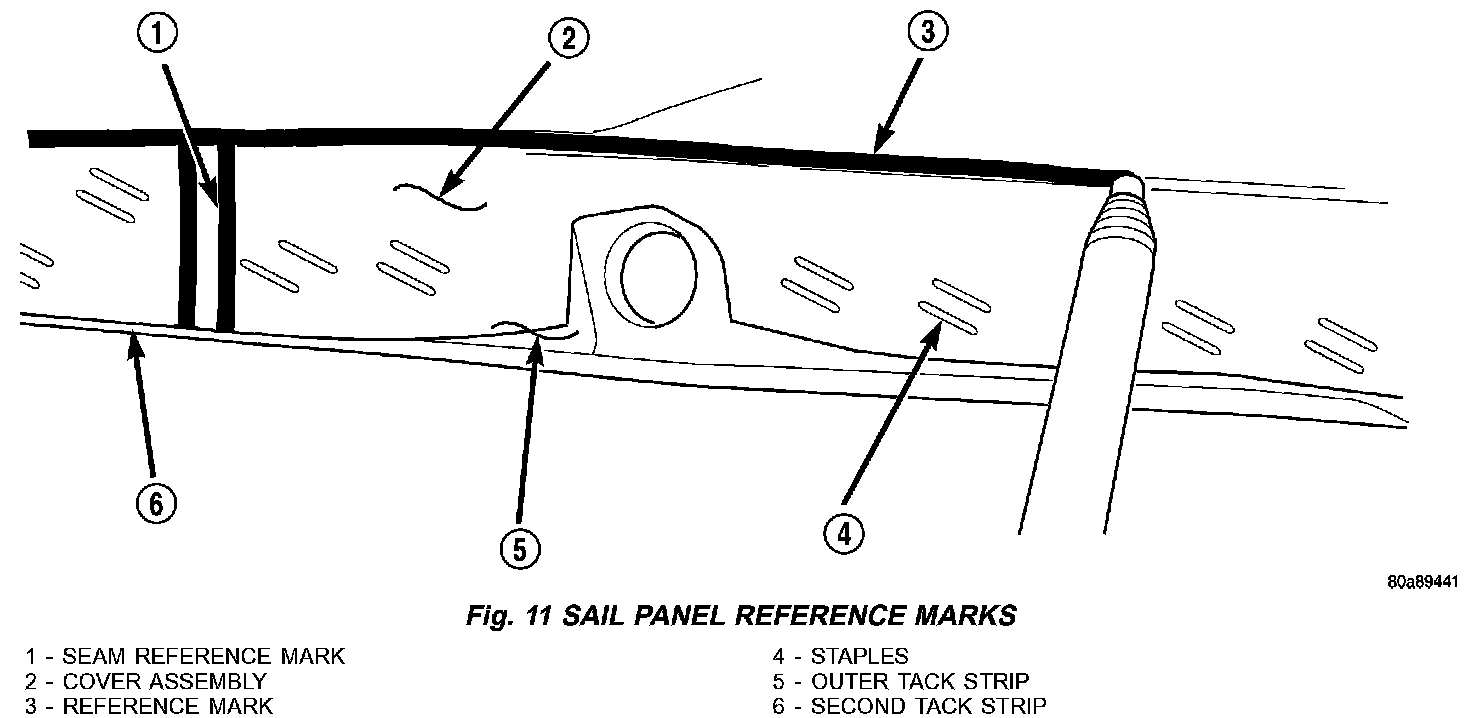 1
2
3
6
5
4
80a89441

Fig. 11 SAIL PANEL REFERENCE MARKS

1 - SEAM REFERENCE MARK
2 - COVER ASSEMBLY
3 - REFERENCE MARK

4 - STAPLES
5 - OUTER TACK STRIP
6 - SECOND TACK STRIP