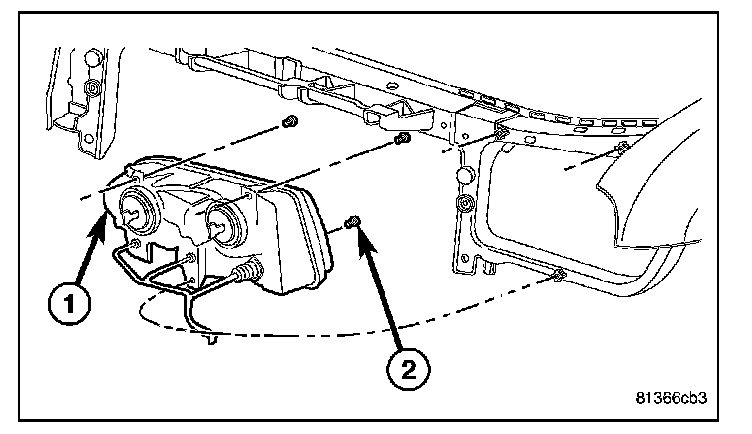 1

2

81366cb3