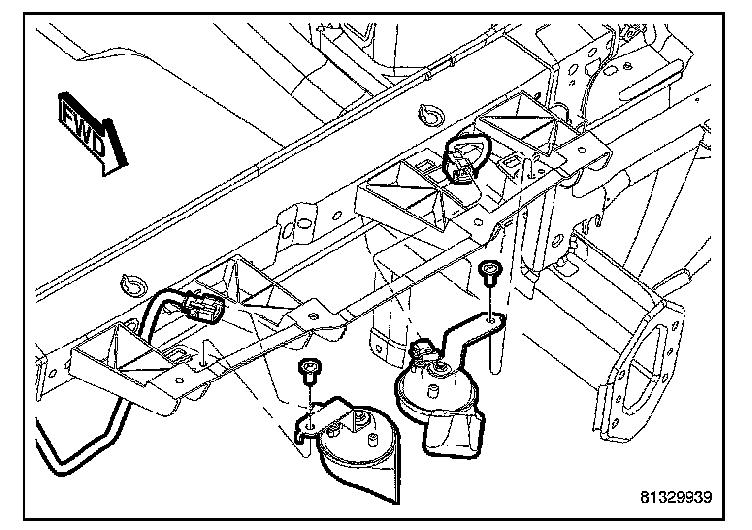 FWD

81329939