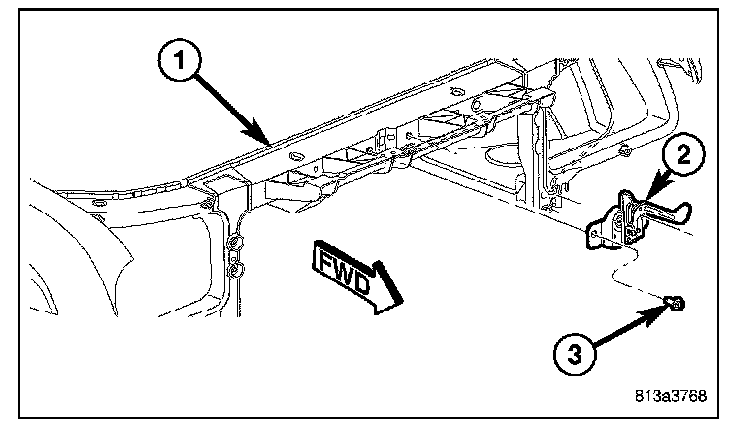 1
2
FWD
3
813a3768