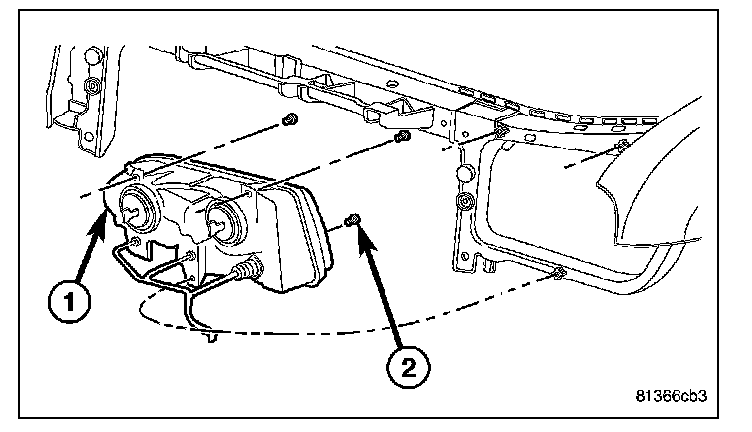 1
2
81366cb3