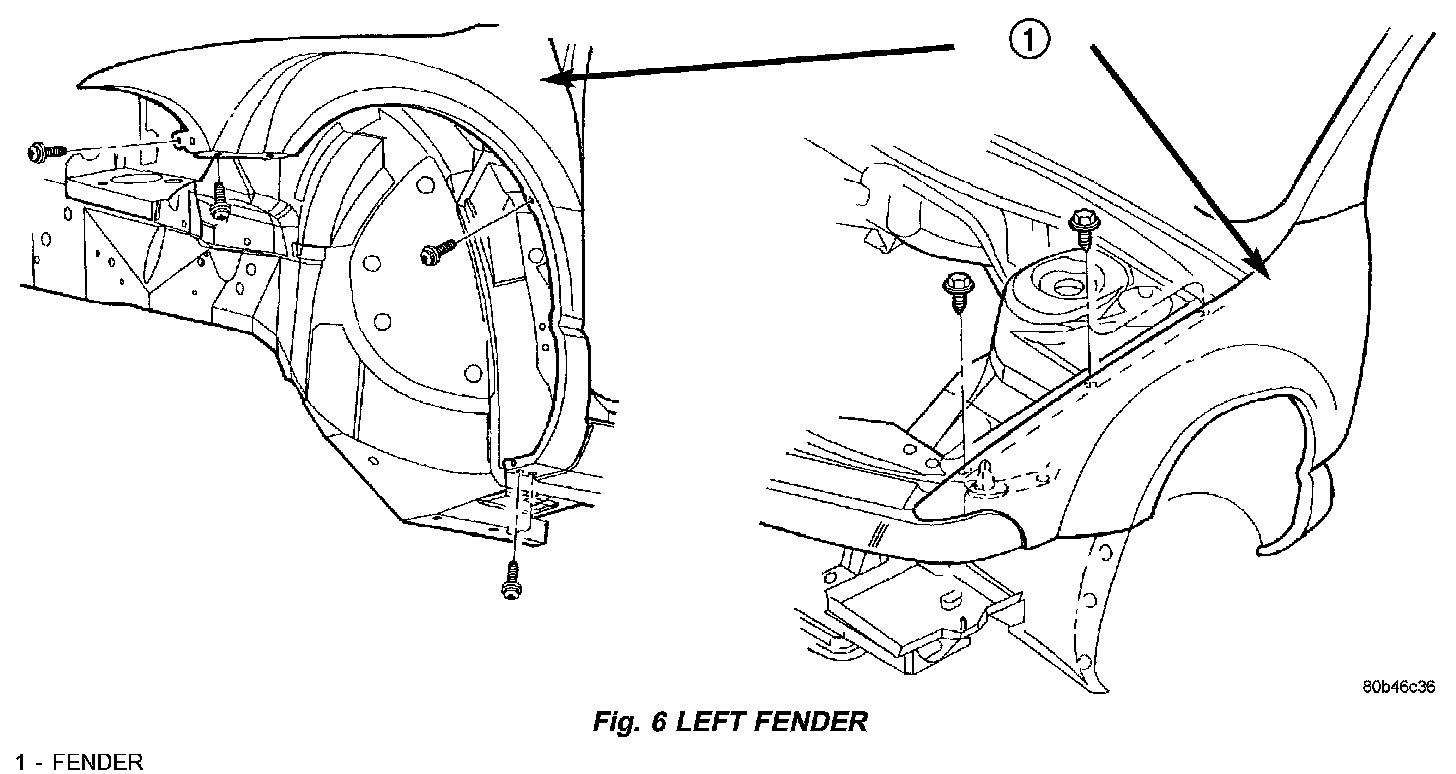 1

80b46c36

Fig. 6 LEFT FENDER

1 - FENDER