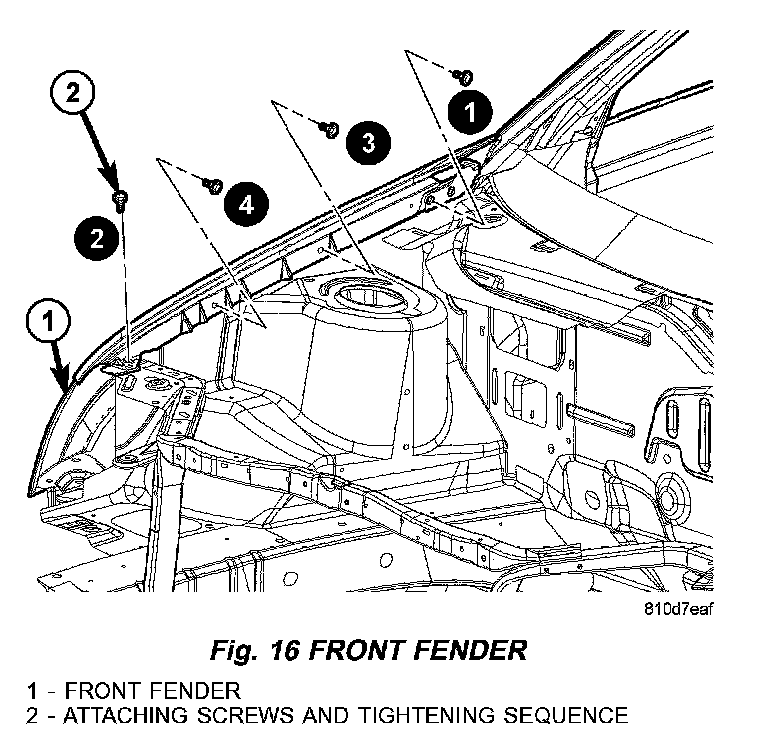 2

1

3

4

2

1

810d7eaf

Fig. 16 FRONT FENDER

1 - FRONT FENDER
2 - ATTACHING SCREWS AND TIGHTENING SEQUENCE