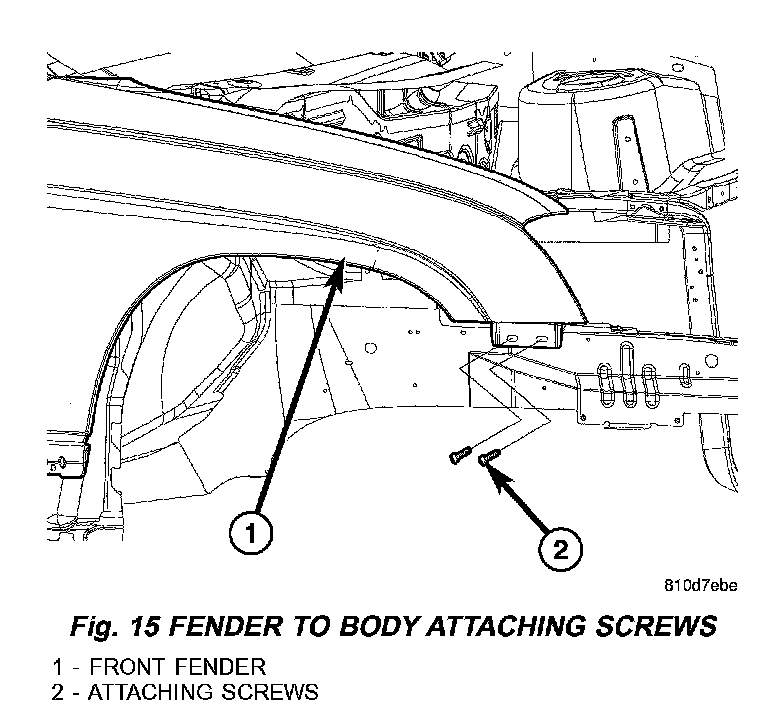 1

2

810d7ebe

Fig. 15 FENDER TO BODY ATTACHING SCREWS

1 - FRONT FENDER
2 - ATTACHING SCREWS